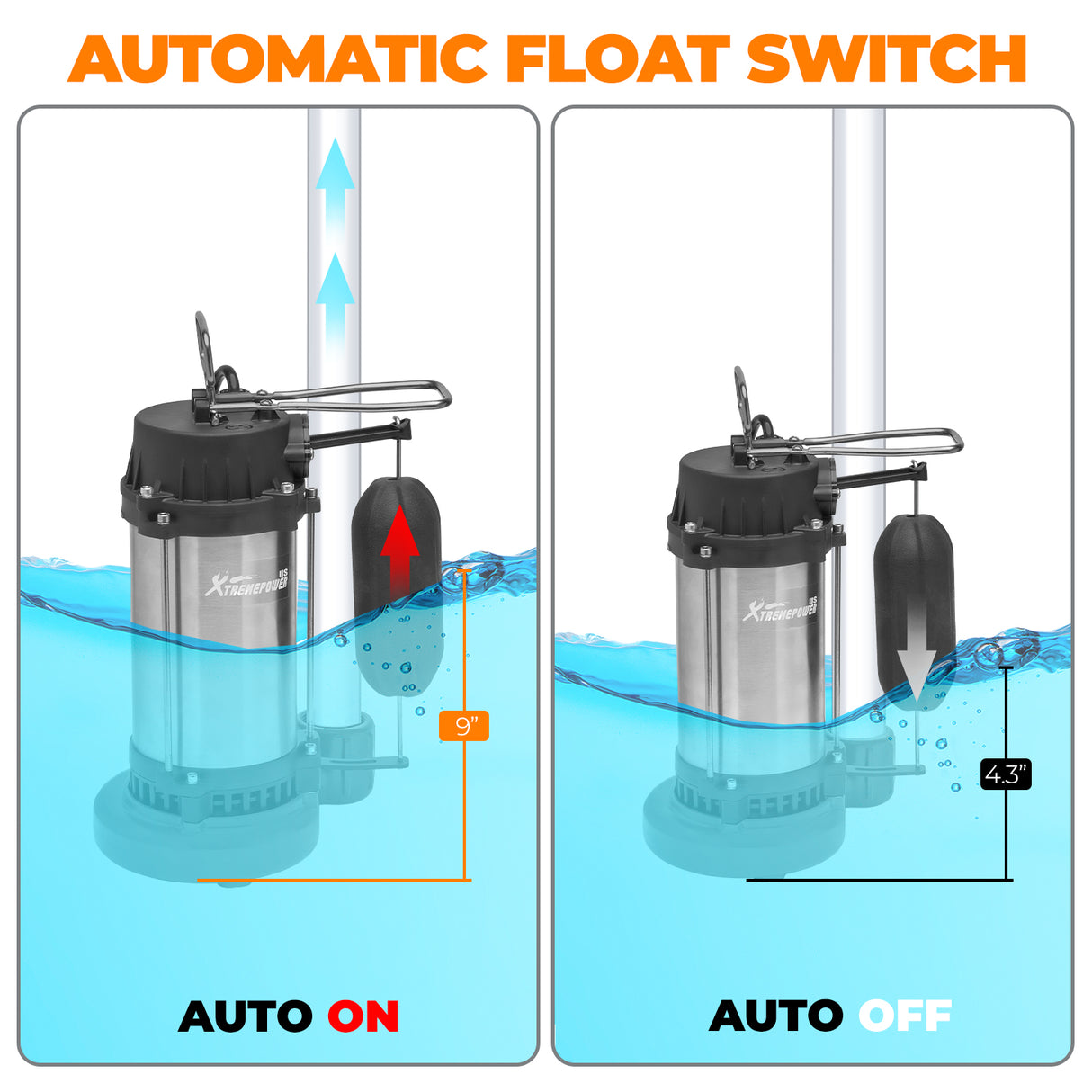 AUTOMATIC FLOAT SWITCH

XTREMEPOWER US

9"

AUTO ON

XTREMEPOWER US

4.3"

AUTO OFF